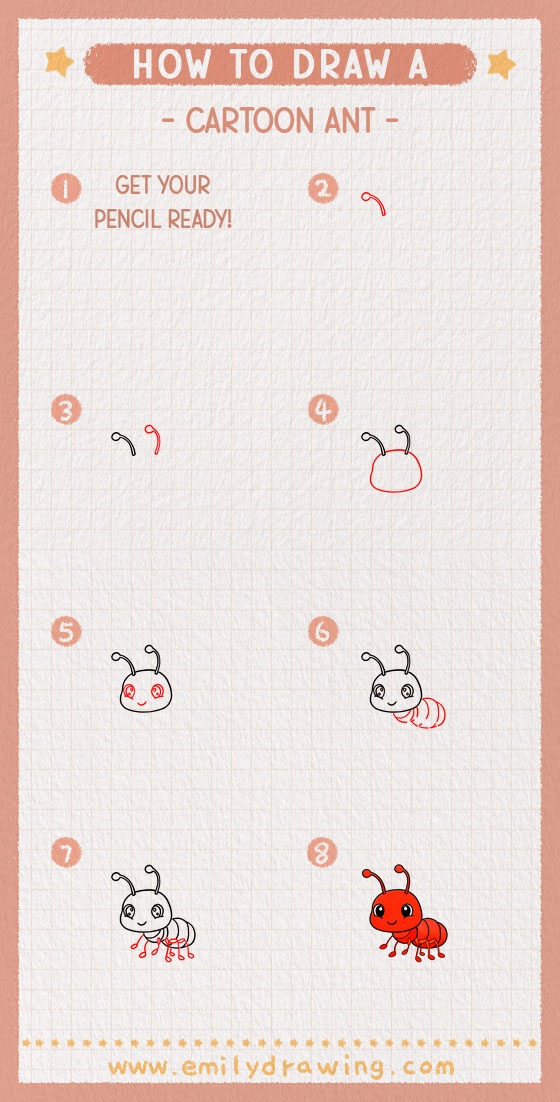 HOW TO DRAW A

- CARTOON ANT -

1 GET YOUR PENCIL READY!

2

3

4

5

6

7

8

www.emilydrawing.com